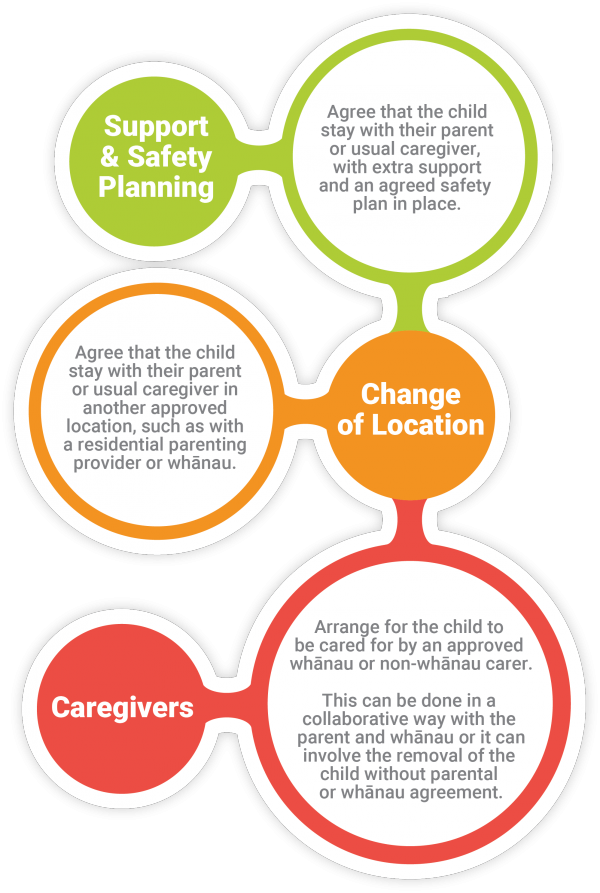 Support & Safety Planning

Agree that the child stay with their parent or usual caregiver, with extra support and an agreed safety plan in place.

Agree that the child stay with their parent or usual caregiver in another approved location, such as with a residential parenting provider or whānau.

Change of Location

Caregivers

Arrange for the child to be cared for by an approved whānau or non-whānau carer.

This can be done in a collaborative way with the parent and whānau or it can involve the removal of the child without parental or whānau agreement.